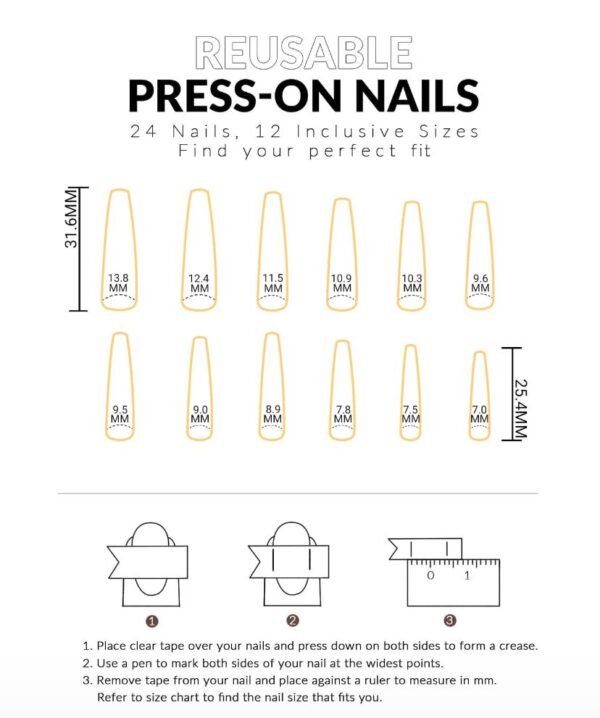 REUSABLE
PRESS-ON NAILS
24 Nails, 12 Inclusive Sizes
Find your perfect fit

31.6MM

13.8 MM
12.4 MM
11.5 MM
10.9 MM
10.3 MM
9.6 MM

9.5 MM
9.0 MM
8.9 MM
7.8 MM
7.5 MM
7.0 MM

25.4MM

0 1

1
2
3

1. Place clear tape over your nails and press down on both sides to form a crease.
2. Use a pen to mark both sides of your nail at the widest points.
3. Remove tape from your nail and place against a ruler to measure in mm. Refer to size chart to find the nail size that fits you.