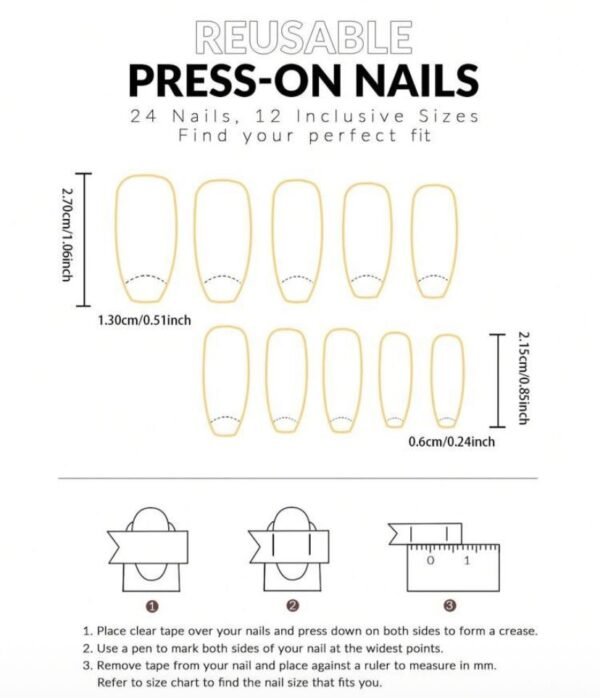 REUSABLE
PRESS-ON NAILS
24 Nails, 12 Inclusive Sizes
Find your perfect fit

2.70cm/1.06inch

1.30cm/0.51inch

2.15cm/0.85inch

0.6cm/0.24inch

0 1

1

2

3

1. Place clear tape over your nails and press down on both sides to form a crease.
2. Use a pen to mark both sides of your nail at the widest points.
3. Remove tape from your nail and place against a ruler to measure in mm. Refer to size chart to find the nail size that fits you.