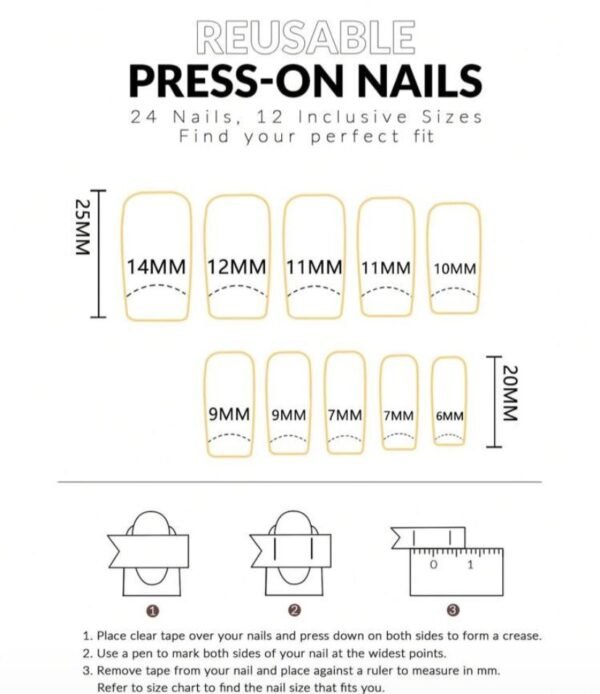 REUSABLE
PRESS-ON NAILS
24 Nails, 12 Inclusive Sizes
Find your perfect fit

25MM
14MM 12MM 11MM 11MM 10MM

9MM 9MM 7MM 7MM 6MM
20MM

0 1

1
2
3

1. Place clear tape over your nails and press down on both sides to form a crease.
2. Use a pen to mark both sides of your nail at the widest points.
3. Remove tape from your nail and place against a ruler to measure in mm. Refer to size chart to find the nail size that fits you.